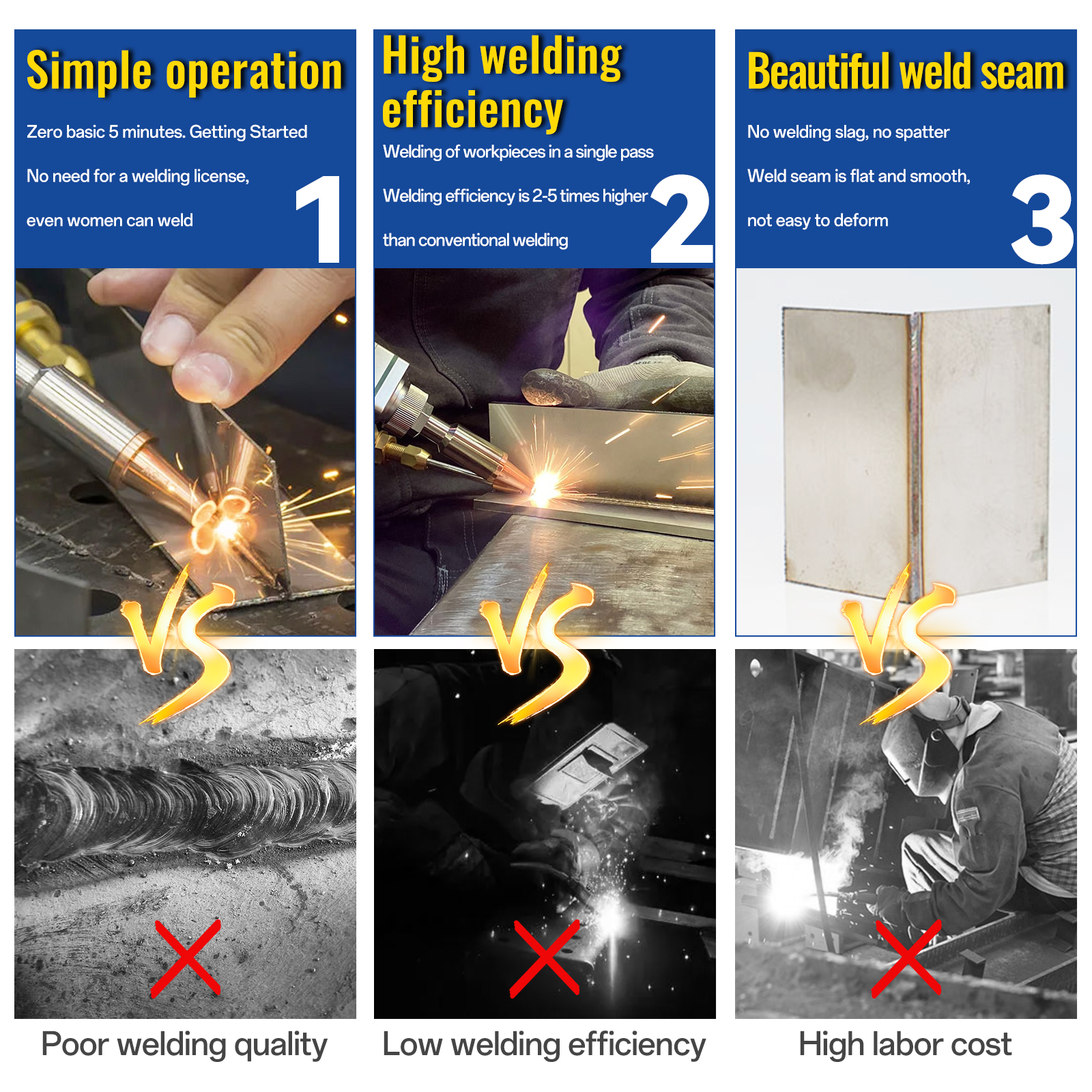 Simple operation

Zero basic 5 minutes. Getting Started

No need for a welding license,

even women can weld

1

VS

Poor welding quality

High welding efficiency

Welding of workpieces in a single pass

Welding efficiency is 2-5 times higher

than conventional welding

2

VS

Low welding efficiency

Beautiful weld seam

No welding slag, no spatter

Weld seam is flat and smooth,

not easy to deform

3

VS

High labor cost